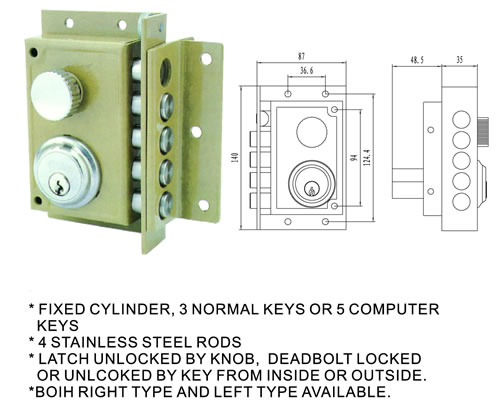 87
36.6
140
94
124.4
48.5
35

* FIXED CYLINDER, 3 NORMAL KEYS OR 5 COMPUTER KEYS
* 4 STAINLESS STEEL RODS
* LATCH UNLOCKED BY KNOB, DEADBOLT LOCKED OR UNLCOKED BY KEY FROM INSIDE OR OUTSIDE.
*BOIH RIGHT TYPE AND LEFT TYPE AVAILABLE.